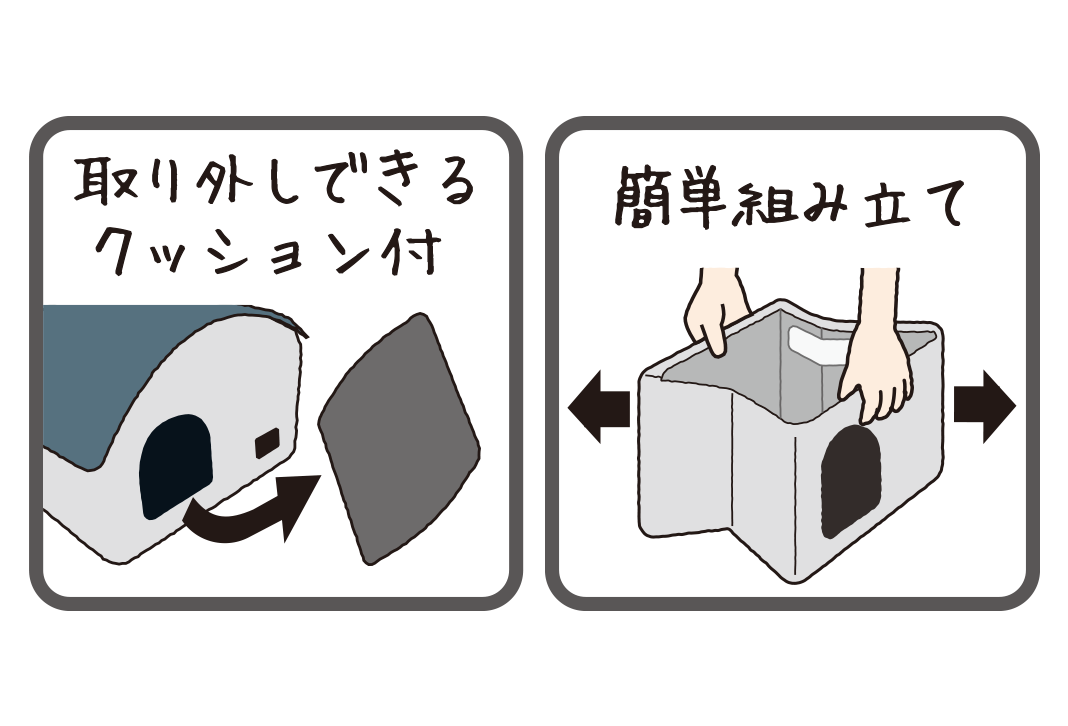 取り外しできる
クッション付

簡単組み立て