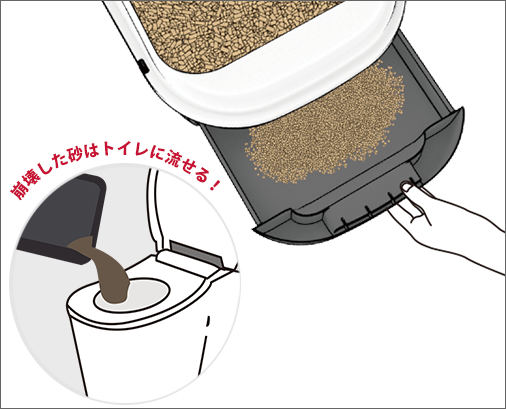 崩壊した砂はトイレに流せる！