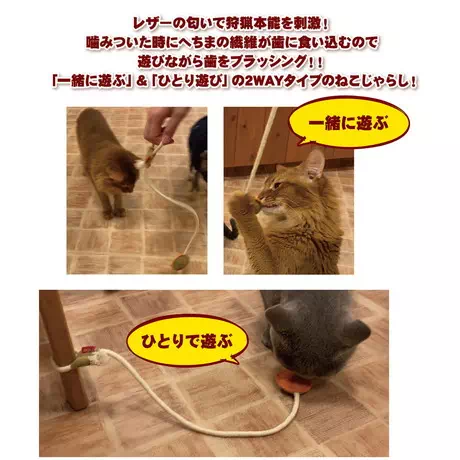 レザーの匂いで狩猟本能を刺激！
噛みついた時にへちまの繊維が歯に食い込むので
遊びながら歯をブラッシング！！
「一緒に遊ぶ」＆「ひとり遊び」の2WAYタイプのねこじゃらし！

一緒に遊ぶ

ひとりで遊ぶ