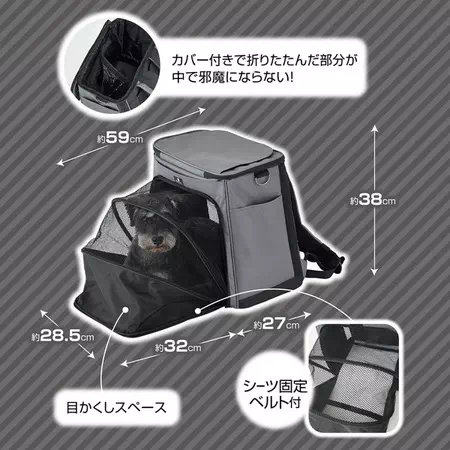 カバー付きで折りたたんだ部分が中で邪魔にならない!

約59cm

約38cm

約28.5cm

約32cm

約27cm

目かくしスペース

シーツ固定ベルト付