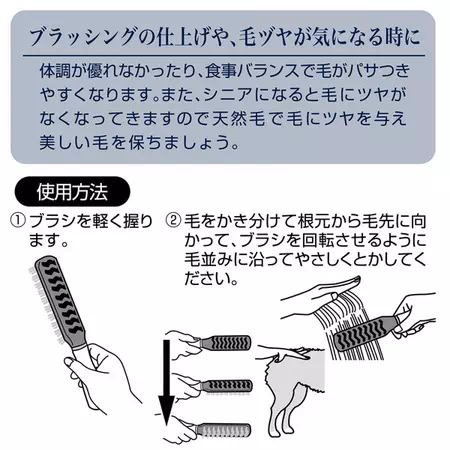 ブラッシングの仕上げや、毛ヅヤが気になる時に

体調が優れなかったり、食事バランスで毛がパサつきやすくなります。また、シニアになると毛にツヤがなくなってきますので天然毛で毛にツヤを与え美しい毛を保ちましょう。

使用方法

① ブラシを軽く握ります。

② 毛をかき分けて根元から毛先に向かって、ブラシを回転させるように毛並みに沿ってやさしくとかしてください。