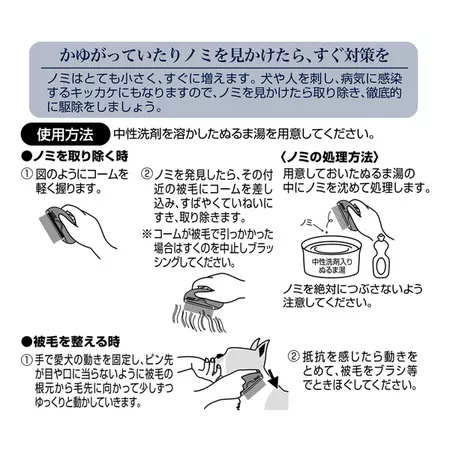 かゆがっていたりノミを見かけたら、すぐ対策を

ノミはとても小さく、すぐに増えます。犬や人を刺し、病気に感染するキッカケにもなりますので、ノミを見かけたら取り除き、徹底的に駆除をしましょう。

使用方法 中性洗剤を溶かしたぬるま湯を用意してください。

●ノミを取り除く時

① 図のようにコームを軽く握ります。

② ノミを発見したら、その付近の被毛にコームを差し込み、すばやくていねいにすき、取り除きます。

※コームが被毛で引っかかった場合はすくのを中止しブラッシングしてください。

〈ノミの処理方法〉

用意しておいたぬるま湯の中にノミを沈めて処理します。

ノミ

中性洗剤入り ぬるま湯

ノミを絶対につぶさないよう注意してください。

●被毛を整える時

① 手で愛犬の動きを固定し、ピン先が目や口に当らないように被毛の根元から毛先に向かって少しずつゆっくりと動かしていきます。

② 抵抗を感じたら動きをとめて、被毛をブラシ等でときほぐしてください。