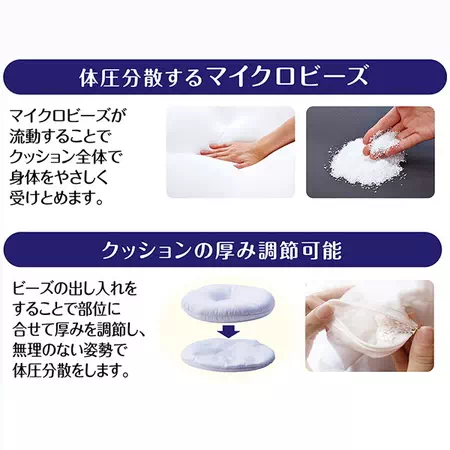 体圧分散するマイクロビーズ

マイクロビーズが流動することでクッション全体で身体をやさしく受けとめます。

クッションの厚み調節可能

ビーズの出し入れをすることで部位に合せて厚みを調節し、無理のない姿勢で体圧分散をします。