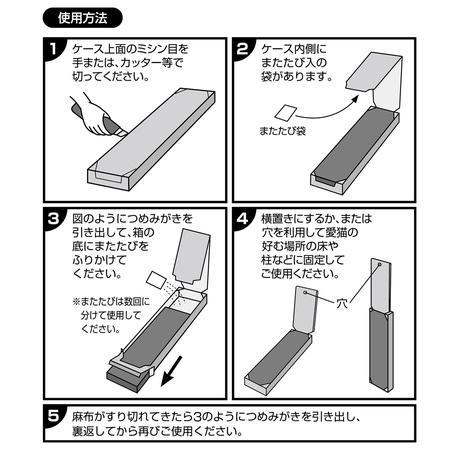 使用方法

1 ケース上面のミシン目を手または、カッター等で切ってください。

2 ケース内側にまたたび入の袋があります。

またたび袋

3 図のようにつめみがきを引き出して、箱の底にまたたびをふりかけてください。

※またたびは数回に分けて使用してください。

4 横置きにするか、または穴を利用して愛猫の好む場所の床や柱などに固定してご使用ください。

穴

5 麻布がすり切れてきたら3のようにつめみがきを引き出し、裏返してから再びご使用ください。