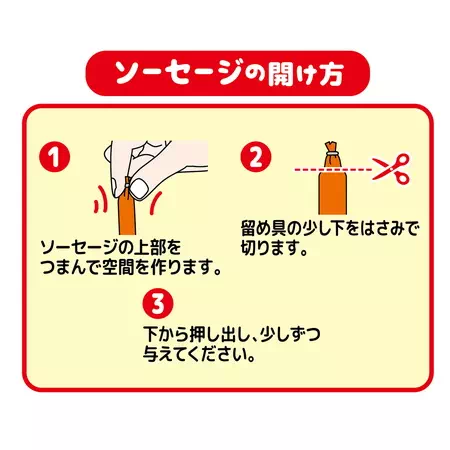 ソーセージの開け方

1

ソーセージの上部をつまんで空間を作ります。

2

留め具の少し下をはさみで切ります。

3

下から押し出し、少しずつ与えてください。